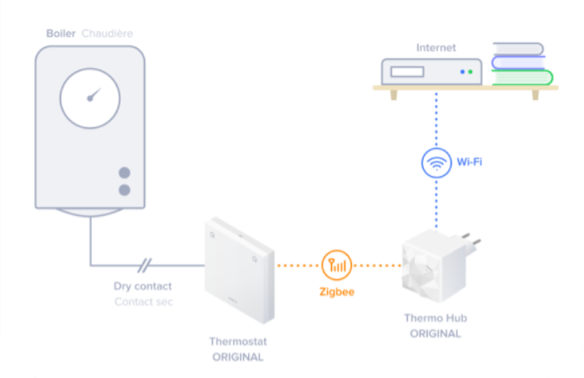 Boiler Chaudière

Internet

Wi-Fi

Dry contact
Contact sec

Zigbee

Thermo Hub
ORIGINAL

Thermostat
ORIGINAL